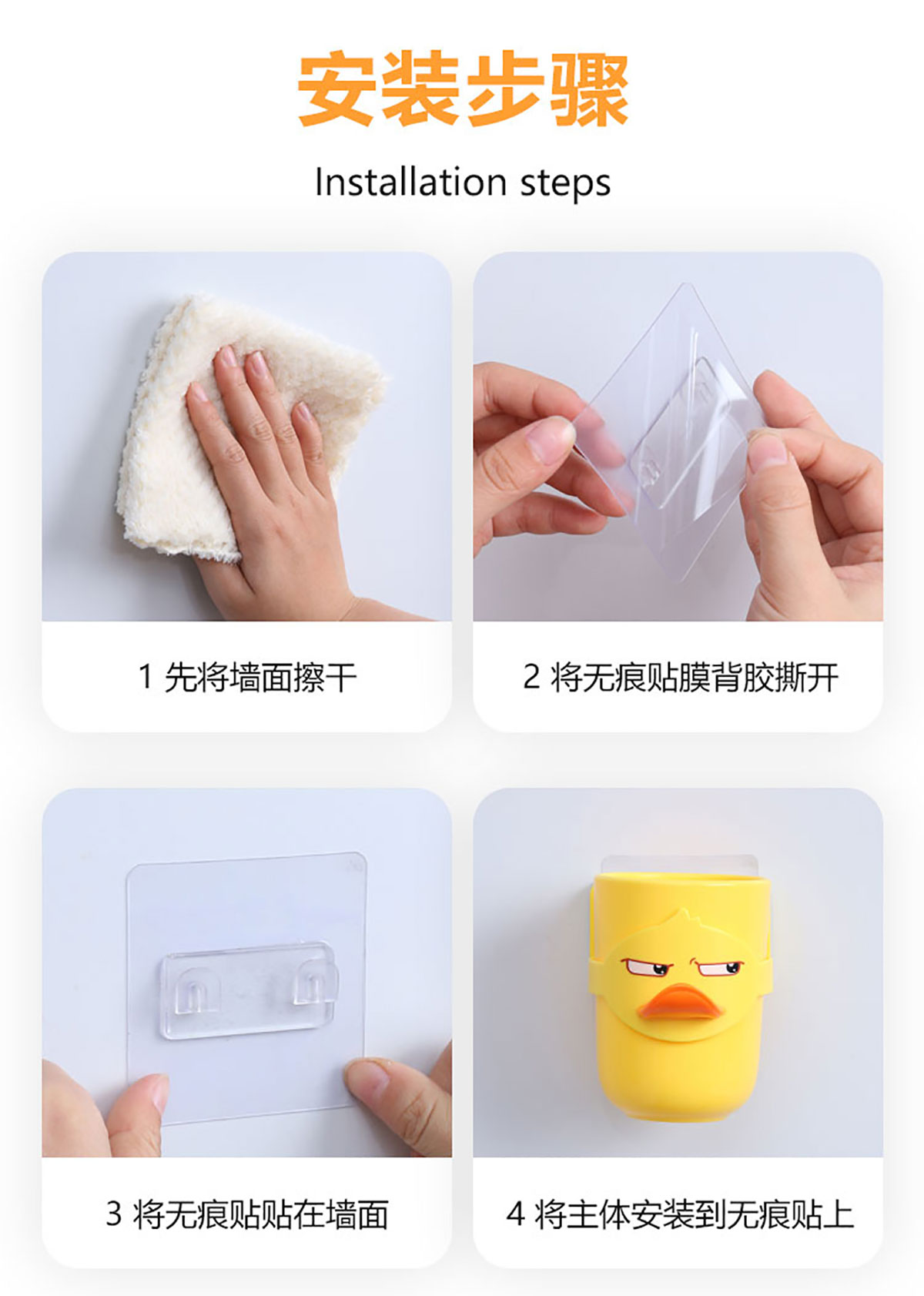 安装步骤

Installation steps

1 先将墙面擦干

2 将无痕贴膜背胶撕开

3 将无痕贴贴在墙面

4 将主体安装到无痕贴上